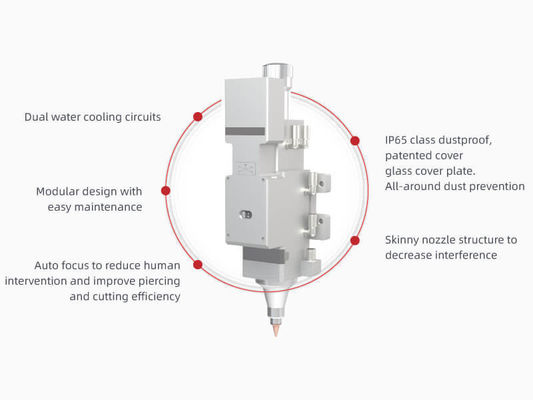 Dual water cooling circuits

Modular design with easy maintenance

Auto focus to reduce human intervention and improve piercing and cutting efficiency

IP65 class dustproof, patented cover glass cover plate. All-around dust prevention

Skinny nozzle structure to decrease interference